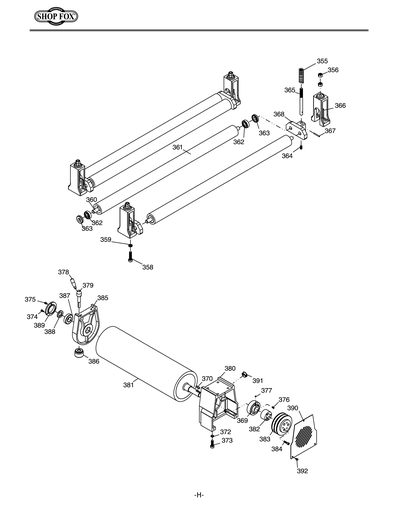 SHOP FOX

355
356
365
366
368
367
363
362
361
364
360
362
363
359
358

378
379
375
387
385
374
389
388
386
381
380
370
391
377
376
390
369
382
383
372
373
384
392

-H-