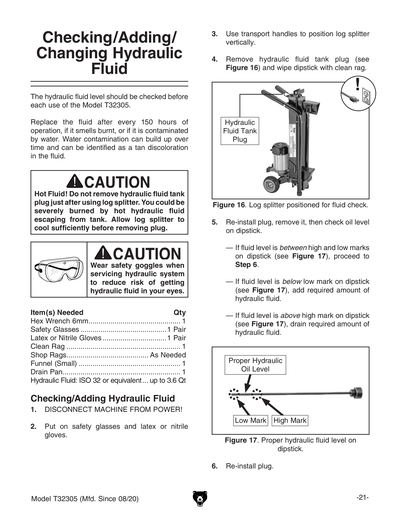 Checking/Adding/ Changing Hydraulic Fluid

The hydraulic fluid level should be checked before each use of the Model T32305.

Replace the fluid after every 150 hours of operation, if it smells burnt, or if it is contaminated by water. Water contamination can build up over time and can be identified as a tan discoloration in the fluid.

CAUTION
Hot Fluid! Do not remove hydraulic fluid tank plug just after using log splitter. You could be severely burned by hot hydraulic fluid escaping from tank. Allow log splitter to cool sufficiently before removing plug.

CAUTION
Wear safety goggles when servicing hydraulic system to reduce risk of getting hydraulic fluid in your eyes.

| Item(s) Needed | Qty |
|---|---|
| Hex Wrench 6mm | 1 |
| Safety Glasses | 1 Pair |
| Latex or Nitrile Gloves | 1 Pair |
| Clean Rag | 1 |
| Shop Rags | As Needed |
| Funnel (Small) | 1 |
| Drain Pan | 1 |
| Hydraulic Fluid: ISO 32 or equivalent | up to 3.6 Qt |

Checking/Adding Hydraulic Fluid
1. DISCONNECT MACHINE FROM POWER!

2. Put on safety glasses and latex or nitrile gloves.

3. Use transport handles to position log splitter vertically.

4. Remove hydraulic fluid tank plug (see Figure 16) and wipe dipstick with clean rag.

Hydraulic Fluid Tank Plug

Figure 16. Log splitter positioned for fluid check.

5. Re-install plug, remove it, then check oil level on dipstick.

— If fluid level is between high and low marks on dipstick (see Figure 17), proceed to Step 6.

— If fluid level is below low mark on dipstick (see Figure 17), add required amount of hydraulic fluid.

— If fluid level is above high mark on dipstick (see Figure 17), drain required amount of hydraulic fluid.

Proper Hydraulic Oil Level

Low Mark High Mark

Figure 17. Proper hydraulic fluid level on dipstick.

6. Re-install plug.

Model T32305 (Mfd. Since 08/20)

-21-