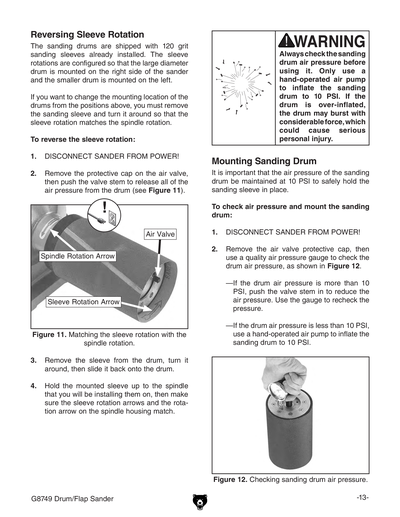 Reversing Sleeve Rotation

The sanding drums are shipped with 120 grit sanding sleeves already installed. The sleeve rotations are configured so that the large diameter drum is mounted on the right side of the sander and the smaller drum is mounted on the left.

If you want to change the mounting location of the drums from the positions above, you must remove the sanding sleeve and turn it around so that the sleeve rotation matches the spindle rotation.

To reverse the sleeve rotation:

1. DISCONNECT SANDER FROM POWER!

2. Remove the protective cap on the air valve, then push the valve stem to release all of the air pressure from the drum (see Figure 11).

Air Valve
Spindle Rotation Arrow
Sleeve Rotation Arrow

Figure 11. Matching the sleeve rotation with the spindle rotation.

3. Remove the sleeve from the drum, turn it around, then slide it back onto the drum.

4. Hold the mounted sleeve up to the spindle that you will be installing them on, then make sure the sleeve rotation arrows and the rotation arrow on the spindle housing match.

WARNING

Always check the sanding drum air pressure before using it. Only use a hand-operated air pump to inflate the sanding drum to 10 PSI. If the drum is over-inflated, the drum may burst with considerable force, which could cause serious personal injury.

Mounting Sanding Drum

It is important that the air pressure of the sanding drum be maintained at 10 PSI to safely hold the sanding sleeve in place.

To check air pressure and mount the sanding drum:

1. DISCONNECT SANDER FROM POWER!

2. Remove the air valve protective cap, then use a quality air pressure gauge to check the drum air pressure, as shown in Figure 12.

—If the drum air pressure is more than 10 PSI, push the valve stem in to reduce the air pressure. Use the gauge to recheck the pressure.

—If the drum air pressure is less than 10 PSI, use a hand-operated air pump to inflate the sanding drum to 10 PSI.

Figure 12. Checking sanding drum air pressure.

G8749 Drum/Flap Sander

-13-